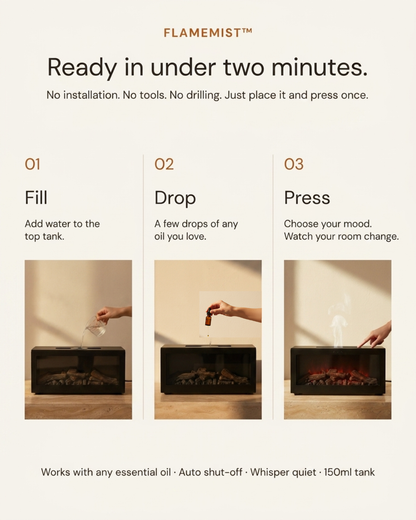 FLAMEMIST™

Ready in under two minutes.

No installation. No tools. No drilling. Just place it and press once.

01

Fill

Add water to the top tank.

02

Drop

A few drops of any oil you love.

03

Press

Choose your mood. Watch your room change.

Works with any essential oil · Auto shut-off · Whisper quiet · 150ml tank